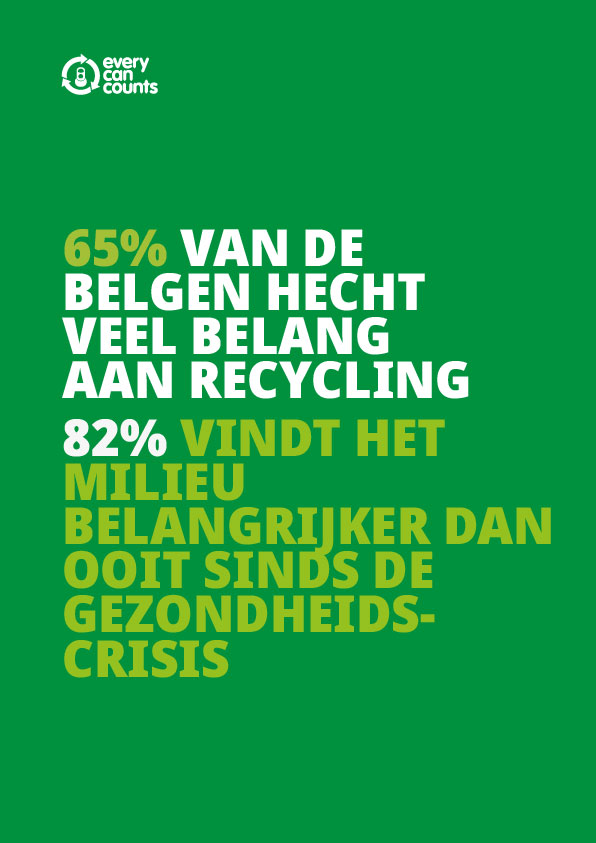 every can counts

65% VAN DE BELGEN HECHT VEEL BELANG AAN RECYCLING

82% VINDT HET MILIEU BELANGRIJKER DAN OOIT SINDS DE GEZONDHEIDSCRISIS